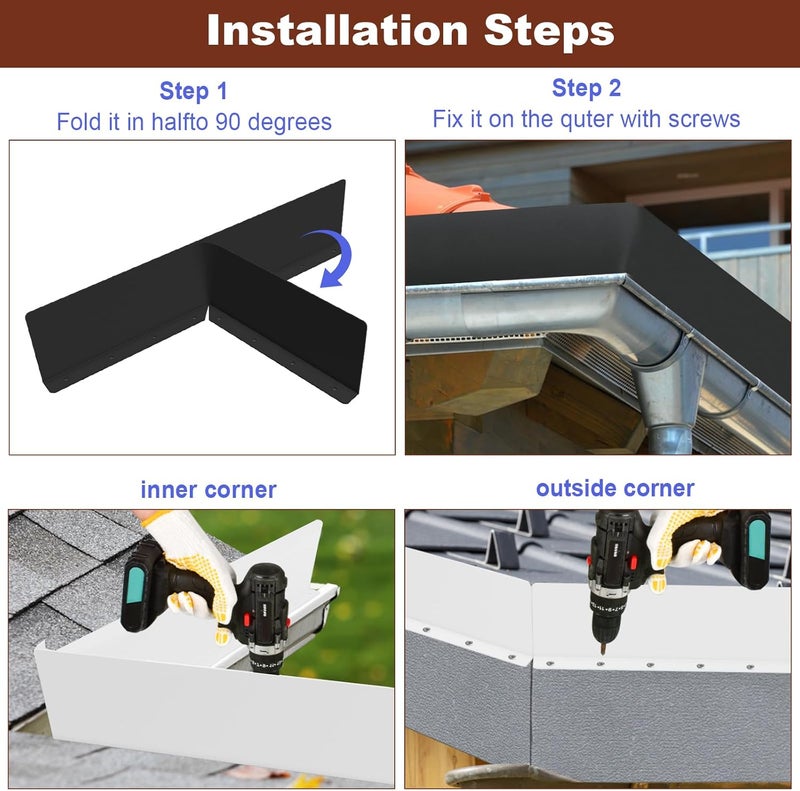 Installation Steps

Step 1
Fold it in halfto 90 degrees

Step 2
Fix it on the quter with screws

inner corner

outside corner